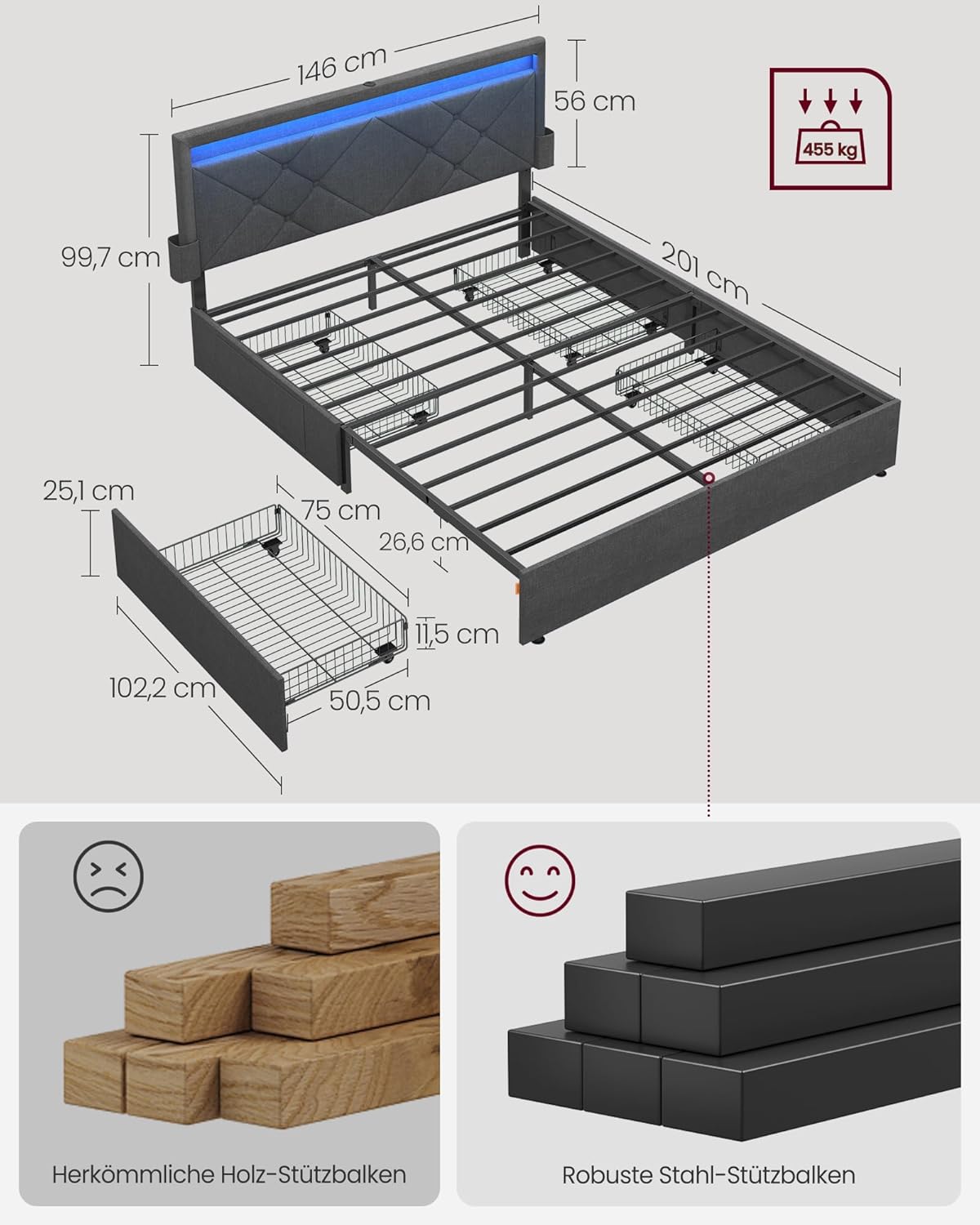 146 cm

56 cm

455 kg

99,7 cm

201 cm

25,1 cm

75 cm

26,6 cm

11,5 cm

102,2 cm

50,5 cm

Herkömmliche Holz-Stützbalken

Robuste Stahl-Stützbalken